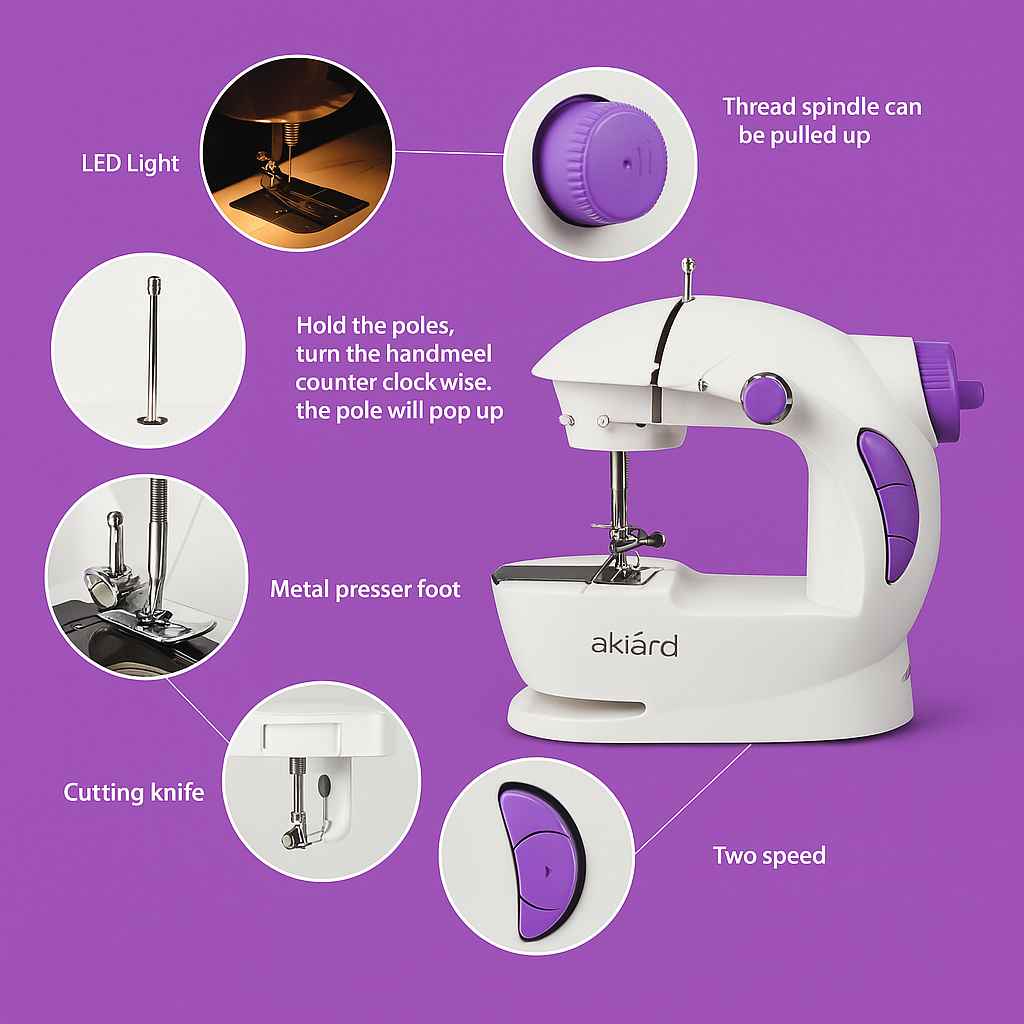 LED Light

Thread spindle can be pulled up

Hold the poles, turn the handmeel counter clock wise. the pole will pop up

Metal presser foot

akiárd

Cutting knife

Two speed